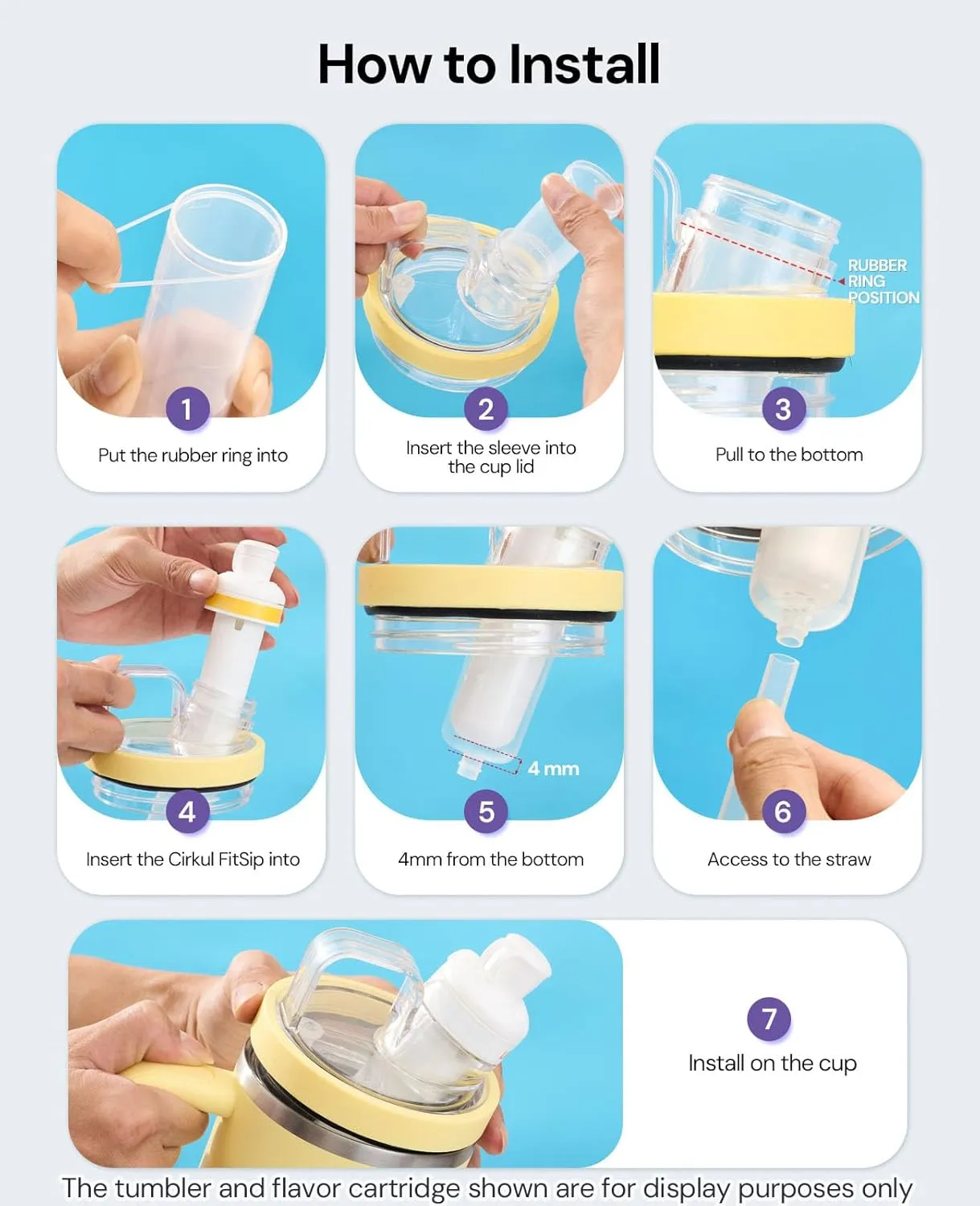 How to Install

1
Put the rubber ring into

2
Insert the sleeve into the cup lid

RUBBER RING POSITION
3
Pull to the bottom

4
Insert the Cirkul FitSip into

4 mm
5
4mm from the bottom

6
Access to the straw

7
Install on the cup

The tumbler and flavor cartridge shown are for display purposes only